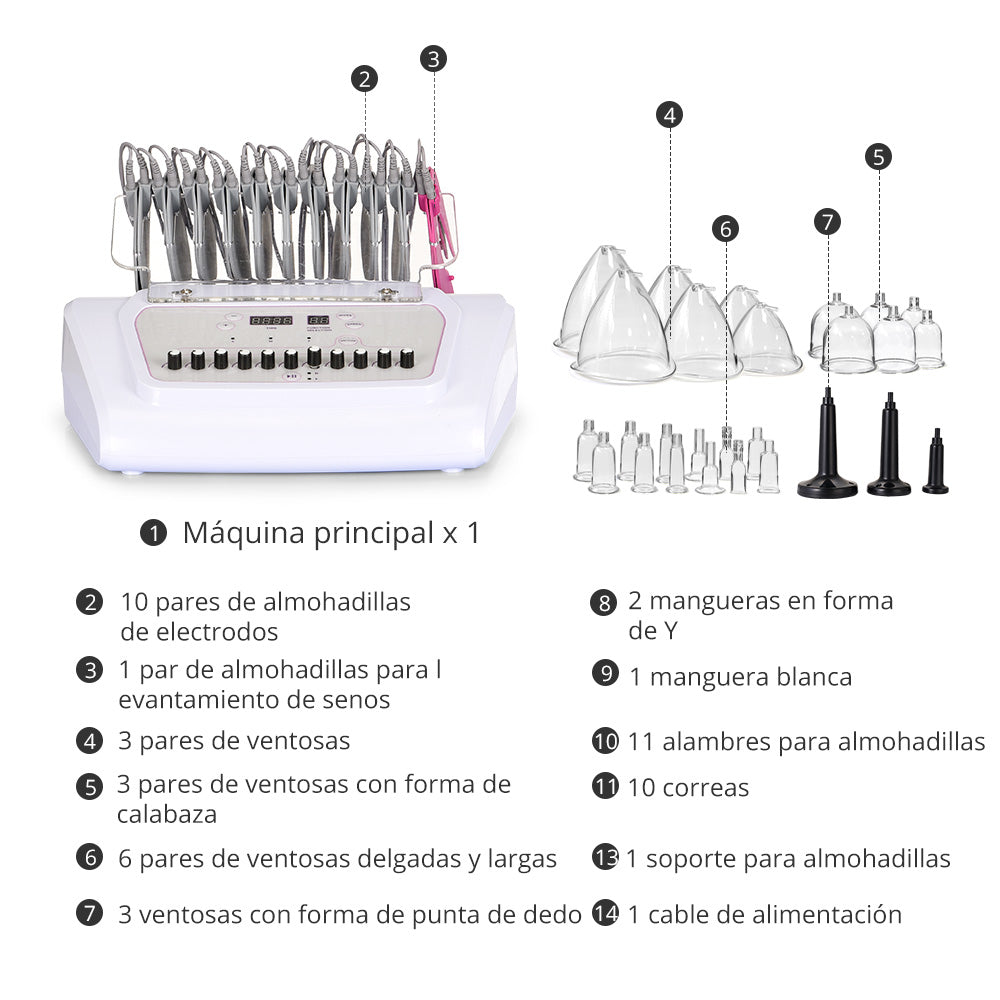 2
3
4
5
6
7

1 Máquina principal x 1

2 10 pares de almohadillas de electrodos

3 1 par de almohadillas para l evantamiento de senos

4 3 pares de ventosas

5 3 pares de ventosas con forma de calabaza

6 6 pares de ventosas delgadas y largas

7 3 ventosas con forma de punta de dedo

8 2 mangueras en forma de Y

9 1 manguera blanca

10 11 alambres para almohadillas

11 10 correas

13 1 soporte para almohadillas

14 1 cable de alimentación