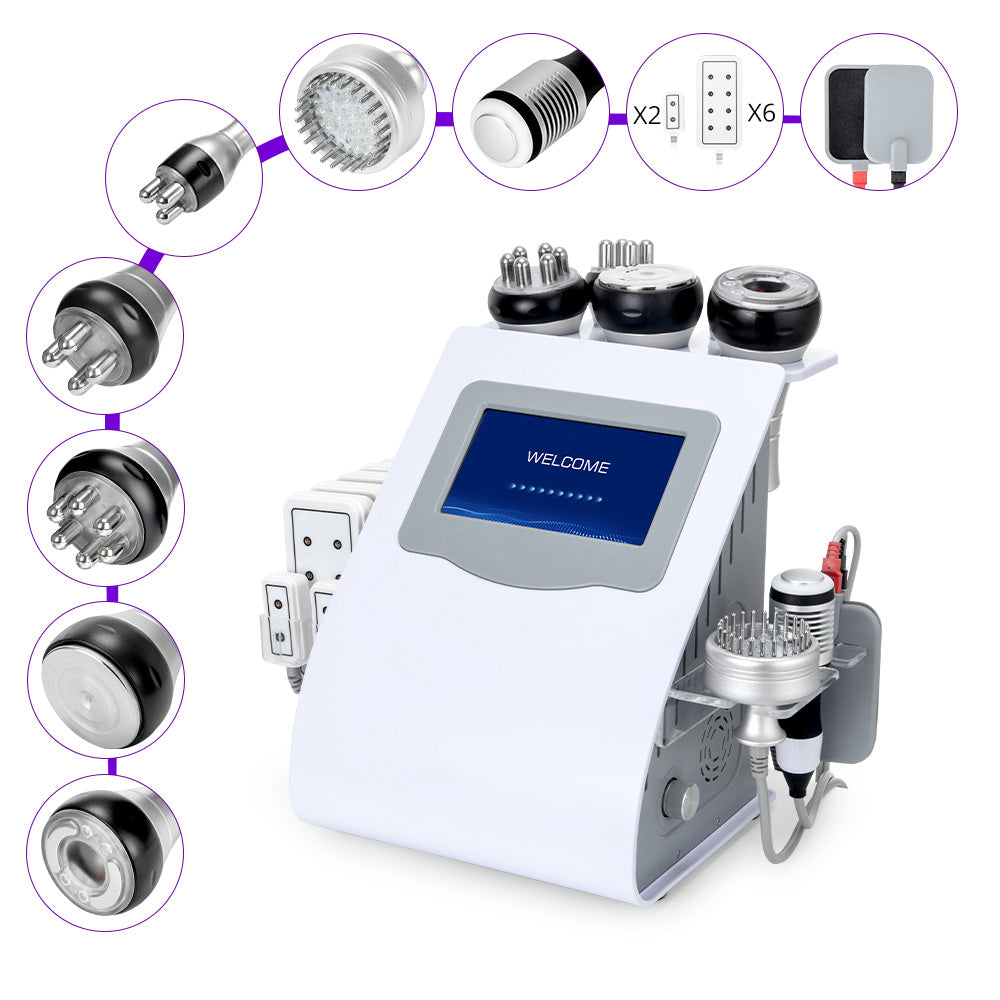 X2
X6
WELCOME