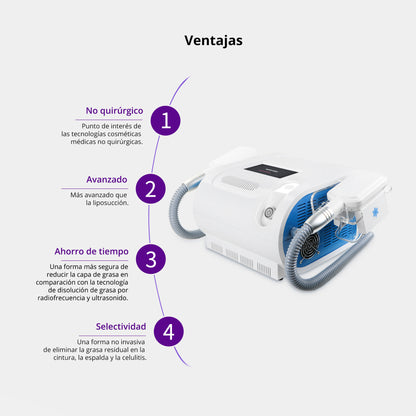 Ventajas

No quirúrgico
1
Punto de interés de las tecnologías cosméticas médicas no quirúrgicas.

Avanzado
2
Más avanzado que la liposucción.

Ahorro de tiempo
3
Una forma más segura de reducir la capa de grasa en comparación con la tecnología de disolución de grasa por radiofrecuencia y ultrasonido.

Selectividad
4
Una forma no invasiva de eliminar la grasa residual en la cintura, la espalda y la celulitis.